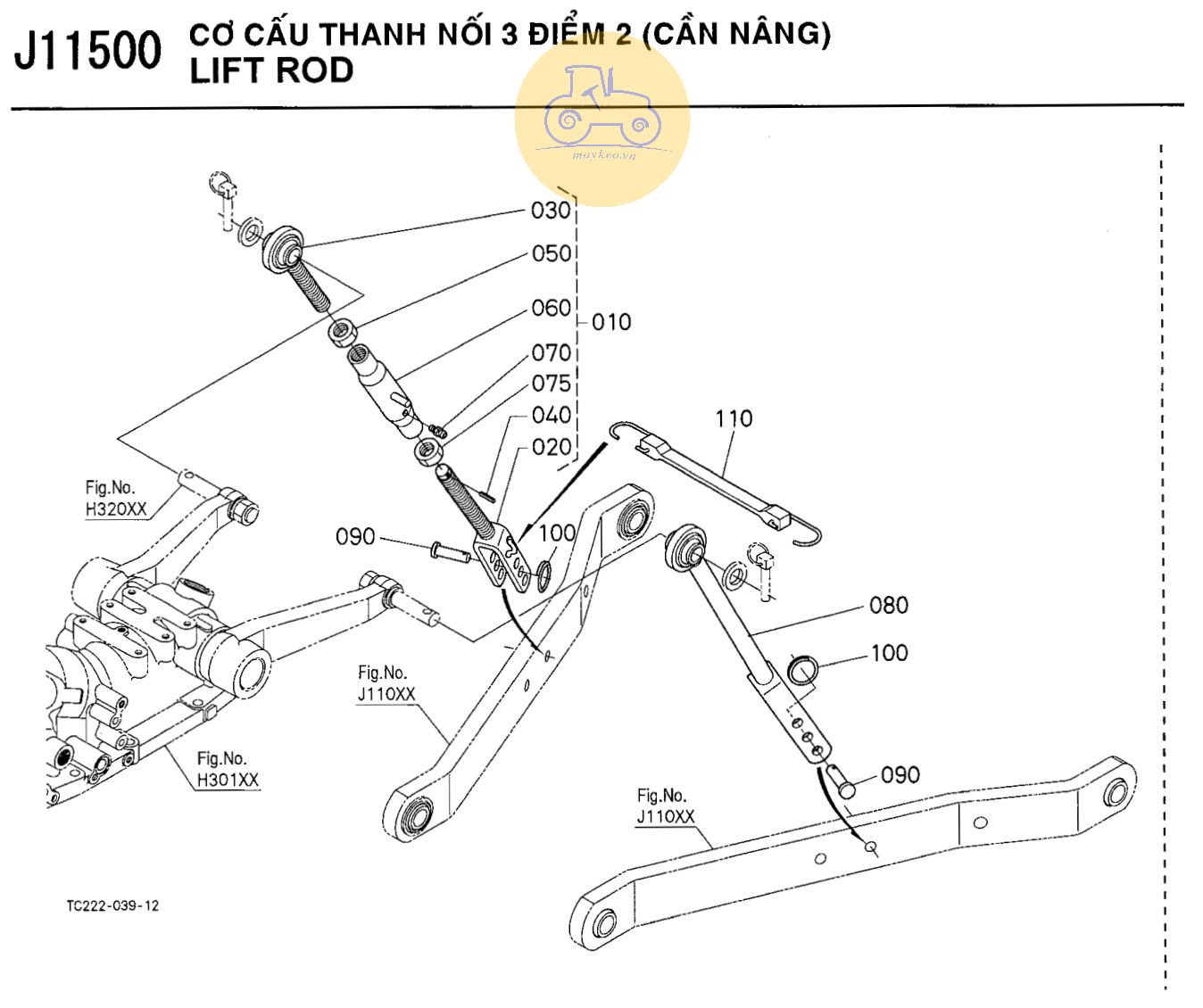 J11500 CƠ CẤU THANH NỐI 3 ĐIỂM 2 (CẦN NÂNG)
LIFT ROD

maykeo.vn

030
050
060
010
070
075
040
020
110
Fig.No.
H320XX
090
100
080
100
Fig.No.
J110XX
Fig.No.
H301XX
090
Fig.No.
J110XX
TC222-039-12